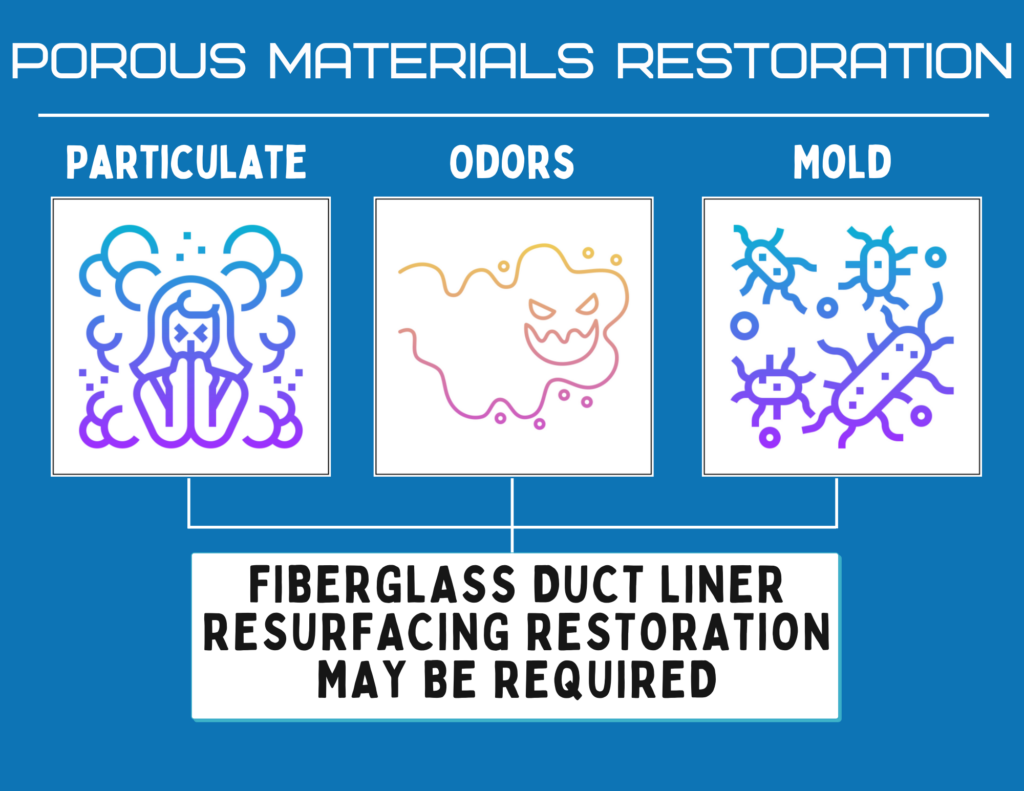 POROUS MATERIALS RESTORATION

PARTICULATE

ODORS

MOLD

FIBERGLASS DUCT LINER RESURFACING RESTORATION MAY BE REQUIRED